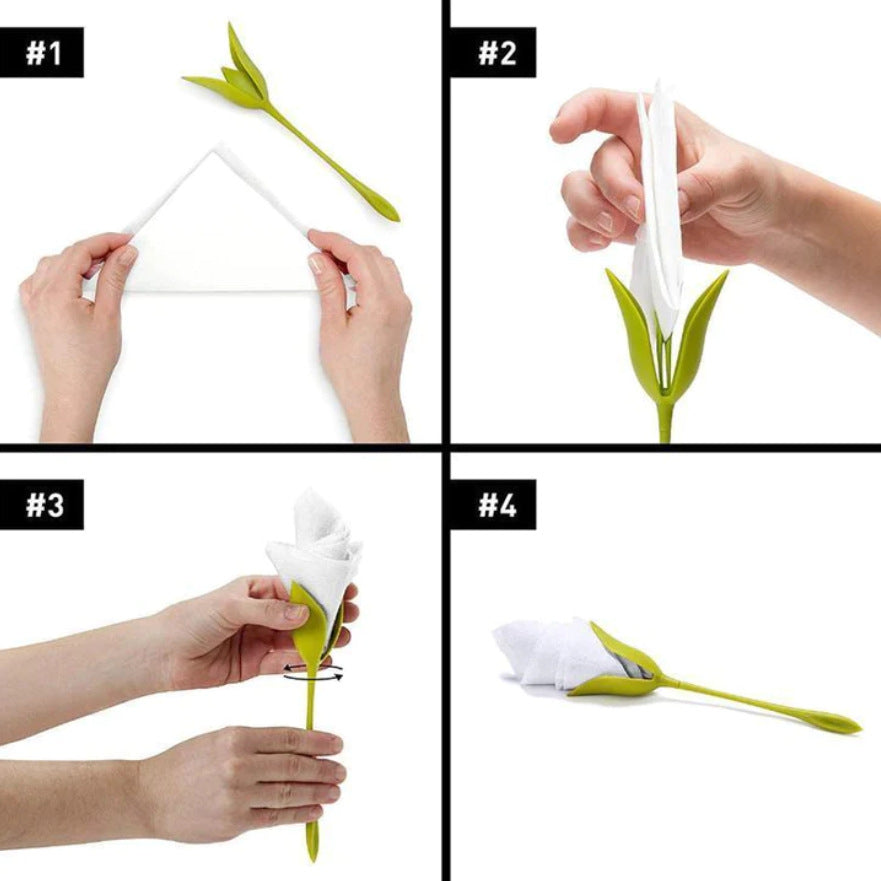 #1

#2

#3

#4