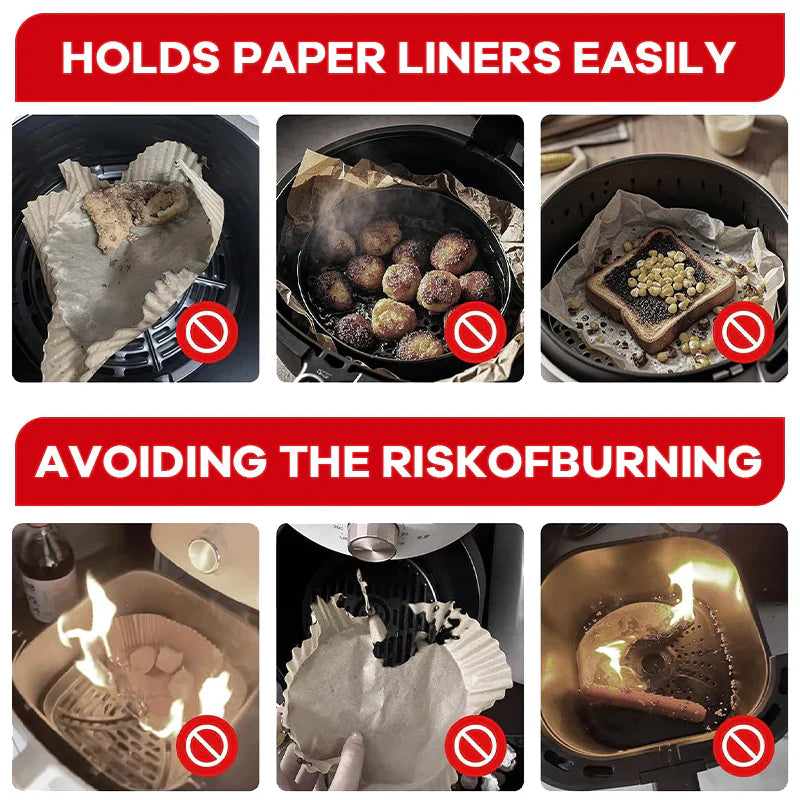 HOLDS PAPER LINERS EASILY

AVOIDING THE RISKOFBURNING