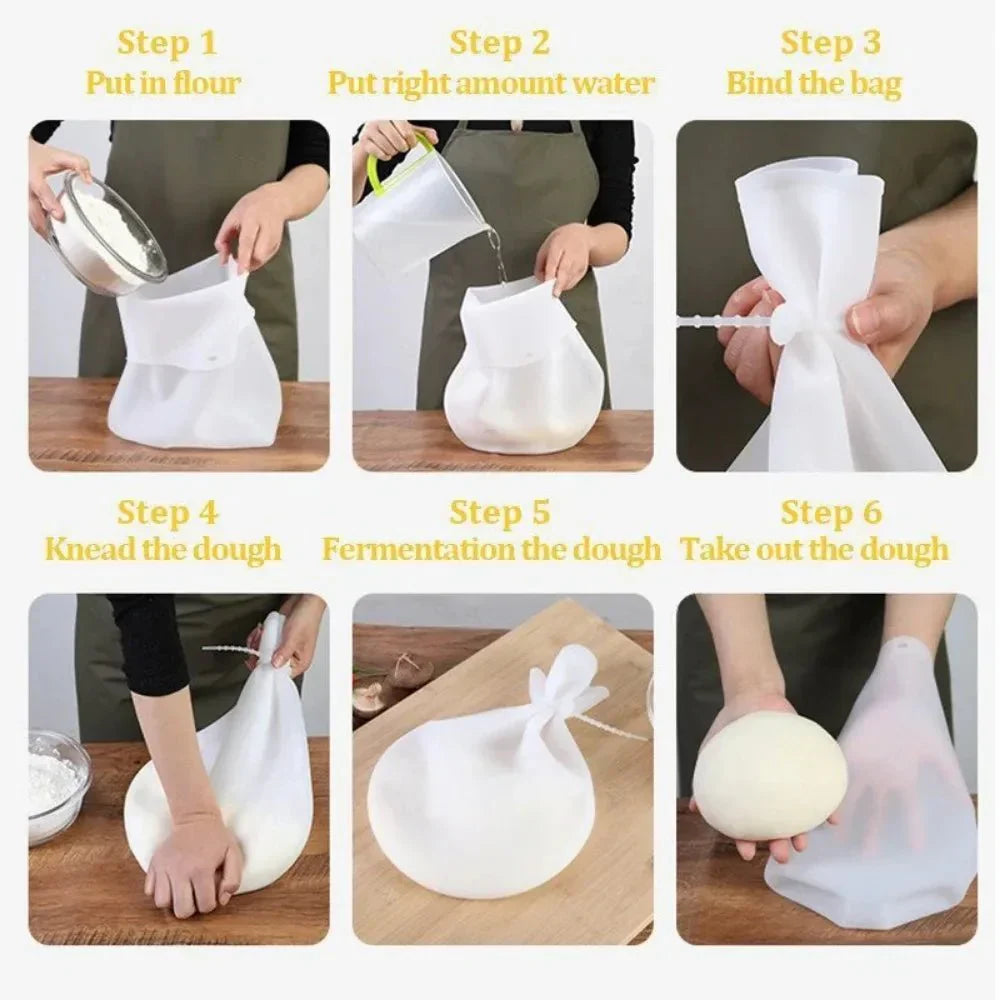 Step 1
Put in flour

Step 2
Put right amount water

Step 3
Bind the bag

Step 4
Knead the dough

Step 5
Fermentation the dough

Step 6
Take out the dough